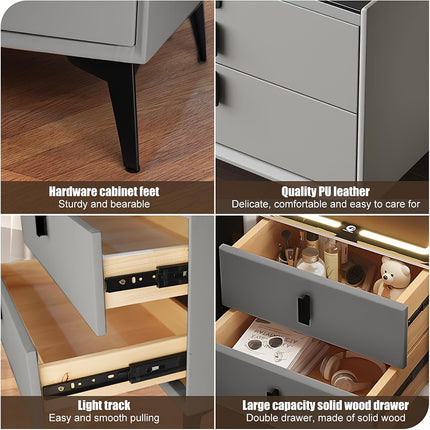 Hardware cabinet feet
Sturdy and bearable

Quality PU leather
Delicate, comfortable and easy to care for

Light track
Easy and smooth pulling

Large capacity solid wood drawer
Double drawer, made of solid wood