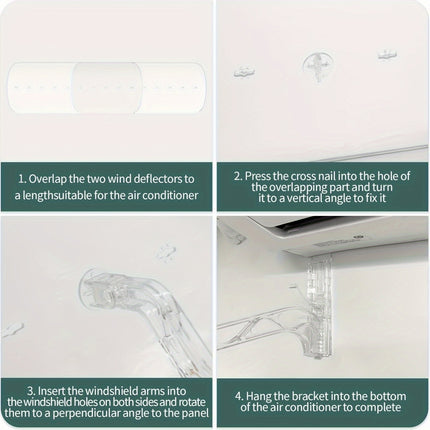 1. Overlap the two wind deflectors to a lengthsuitable for the air conditioner

2. Press the cross nail into the hole of the overlapping part and turn it to a vertical angle to fix it

3. Insert the windshield arms into the windshield holes on both sides and rotate them to a perpendicular angle to the panel

4. Hang the bracket into the bottom of the air conditioner to complete